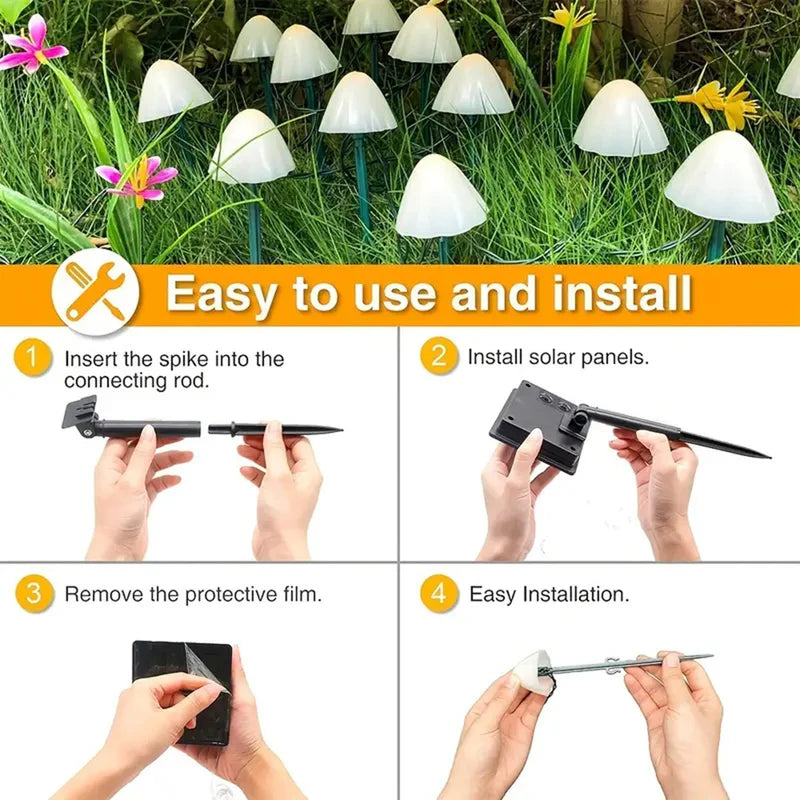 Easy to use and install

1 Insert the spike into the connecting rod.

2 Install solar panels.

3 Remove the protective film.

4 Easy Installation.