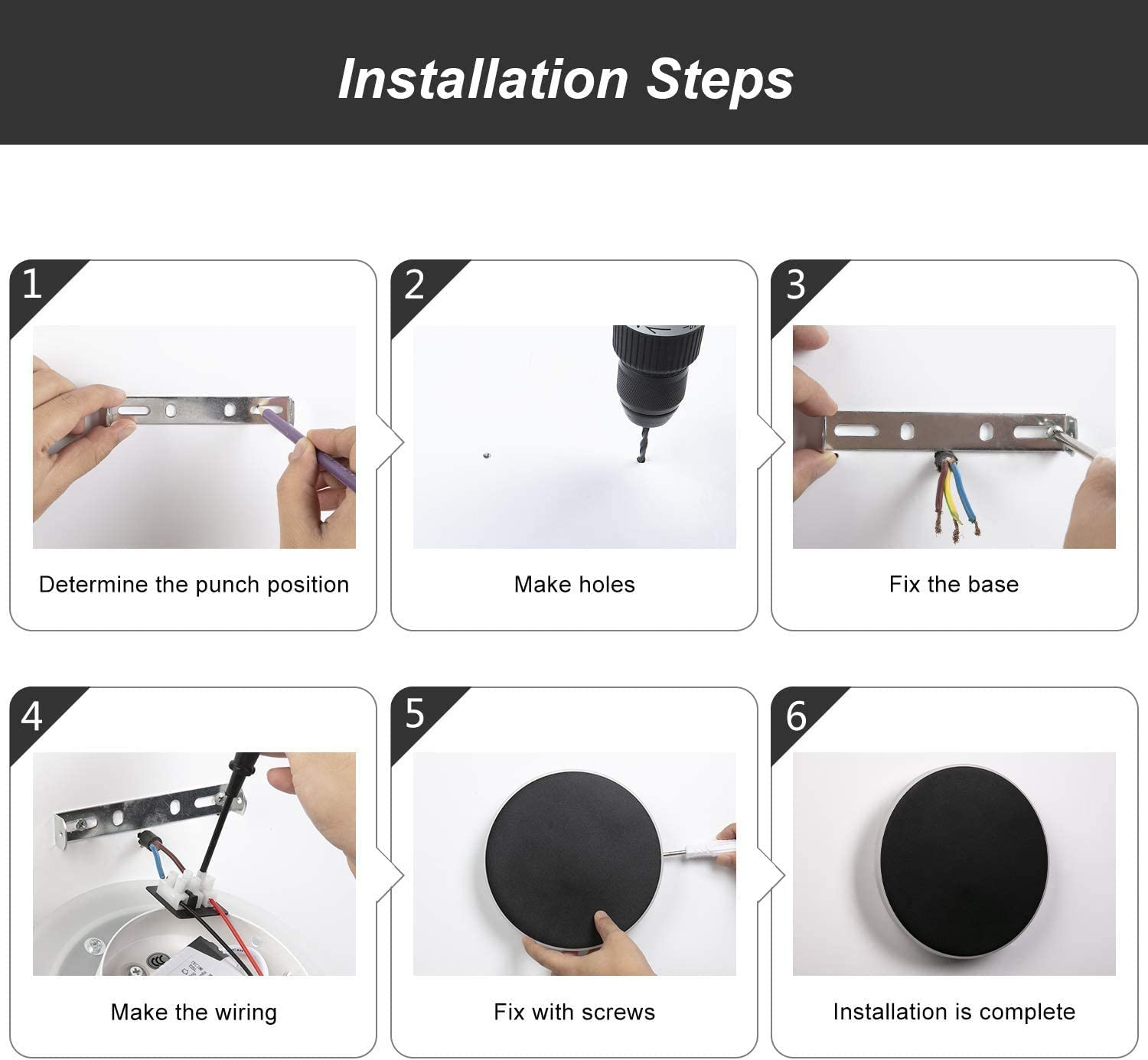 Installation Steps

1

Determine the punch position

2

Make holes

3

Fix the base

4

Make the wiring

5

Fix with screws

6

Installation is complete